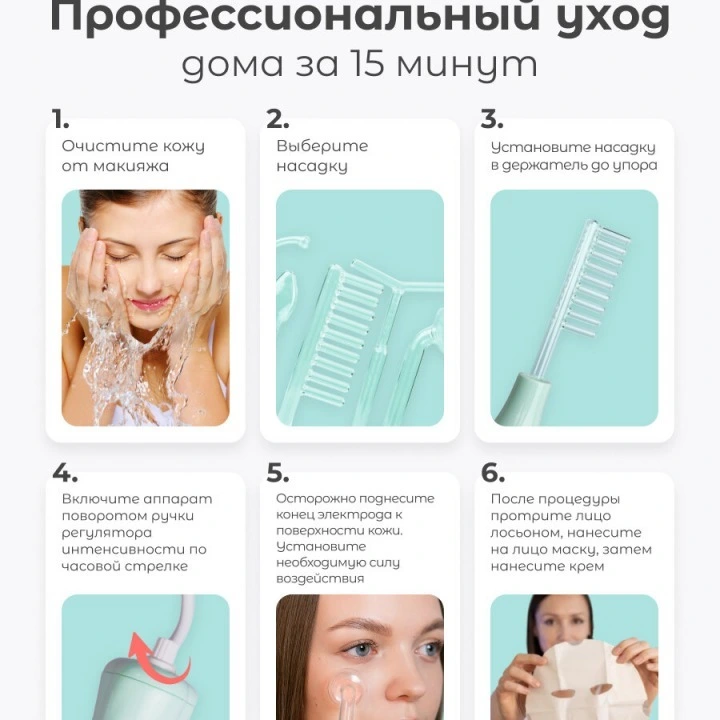 Профессиональный уход
дома за 15 минут

1.
Очистите кожу от макияжа

2.
Выберите насадку

3.
Установите насадку в держатель до упора

4.
Включите аппарат поворотом ручки регулятора интенсивности по часовой стрелке

5.
Осторожно поднесите конец электрода к поверхности кожи. Установите необходимую силу воздействия

6.
После процедуры протрите лицо лосьоном, нанесите на лицо маску, затем нанесите крем