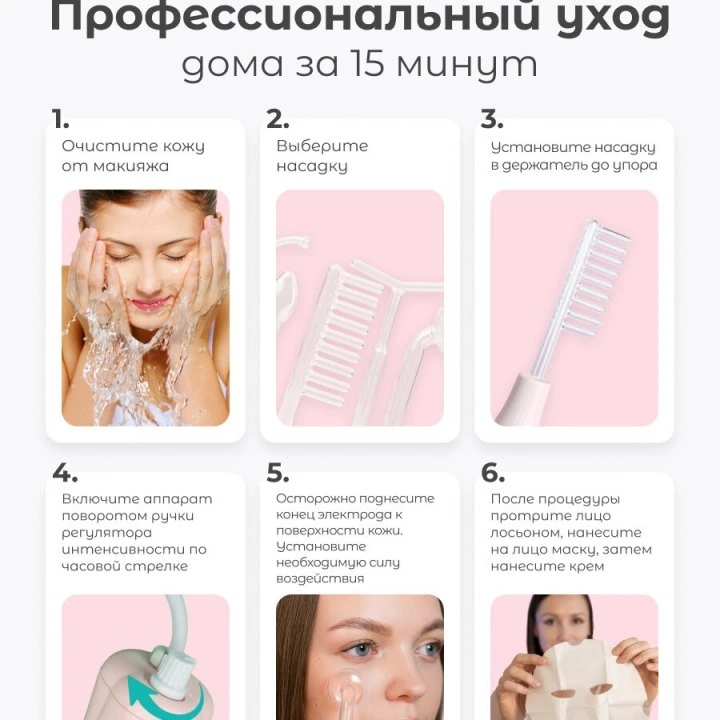 Профессиональный уход
дома за 15 минут

1.
Очистите кожу от макияжа

2.
Выберите насадку

3.
Установите насадку в держатель до упора

4.
Включите аппарат поворотом ручки регулятора интенсивности по часовой стрелке

5.
Осторожно поднесите конец электрода к поверхности кожи. Установите необходимую силу воздействия

6.
После процедуры протрите лицо лосьоном, нанесите на лицо маску, затем нанесите крем