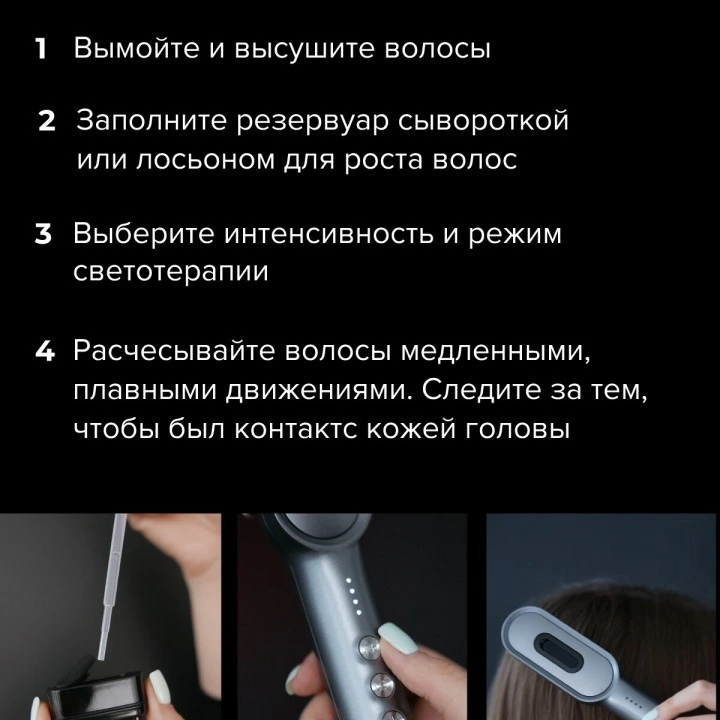 1 Вымойте и высушите волосы

2 Заполните резервуар сывороткой или лосьоном для роста волос

3 Выберите интенсивность и режим светотерапии

4 Расчесывайте волосы медленными, плавными движениями. Следите за тем, чтобы был контактс кожей головы