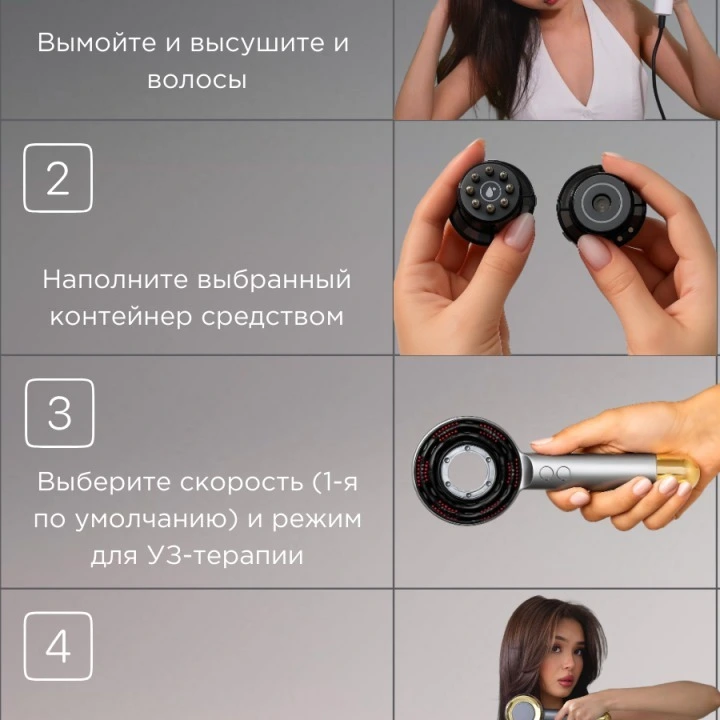 Вымойте и высушите и волосы

2

Наполните выбранный контейнер средством

3

Выберите скорость (1-я по умолчанию) и режим для УЗ-терапии

4