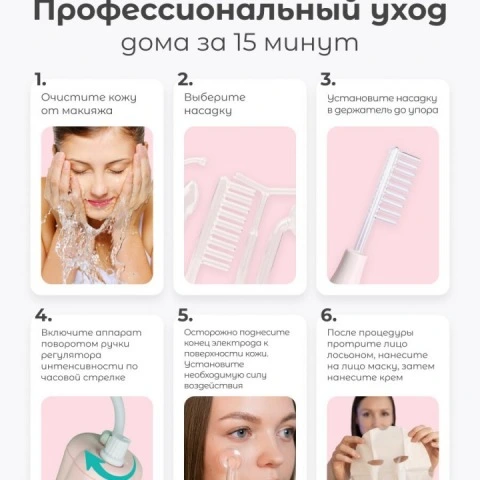 Профессиональный уход
дома за 15 минут

1.
Очистите кожу от макияжа

2.
Выберите насадку

3.
Установите насадку в держатель до упора

4.
Включите аппарат поворотом ручки регулятора интенсивности по часовой стрелке

5.
Осторожно поднесите конец электрода к поверхности кожи. Установите необходимую силу воздействия

6.
После процедуры протрите лицо лосьоном, нанесите на лицо маску, затем нанесите крем