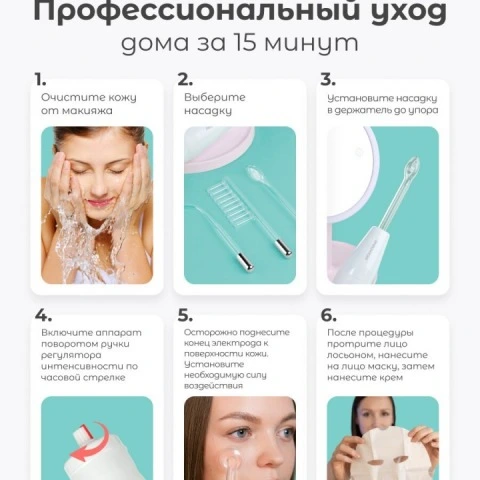 Профессиональный уход
дома за 15 минут

1.
Очистите кожу от макияжа

2.
Выберите насадку

3.
Установите насадку в держатель до упора

4.
Включите аппарат поворотом ручки регулятора интенсивности по часовой стрелке

5.
Осторожно поднесите конец электрода к поверхности кожи. Установите необходимую силу воздействия

6.
После процедуры протрите лицо лосьоном, нанесите на лицо маску, затем нанесите крем